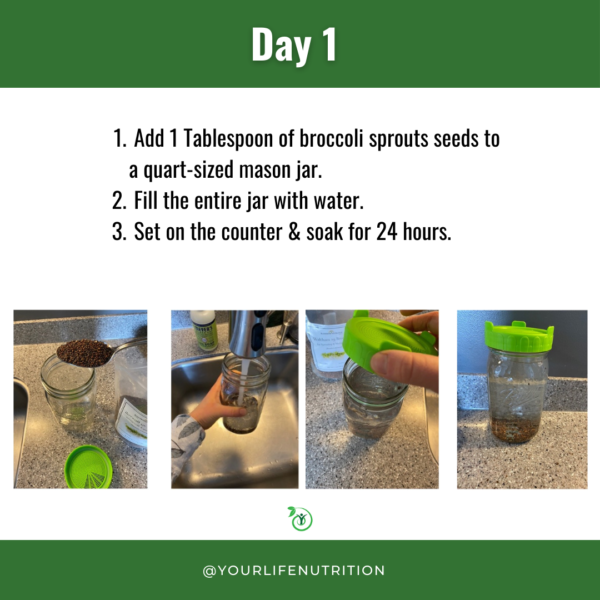 Day 1

1. Add 1 Tablespoon of broccoli sprouts seeds to a quart-sized mason jar.
2. Fill the entire jar with water.
3. Set on the counter & soak for 24 hours.

@YOURLIFENUTRITION